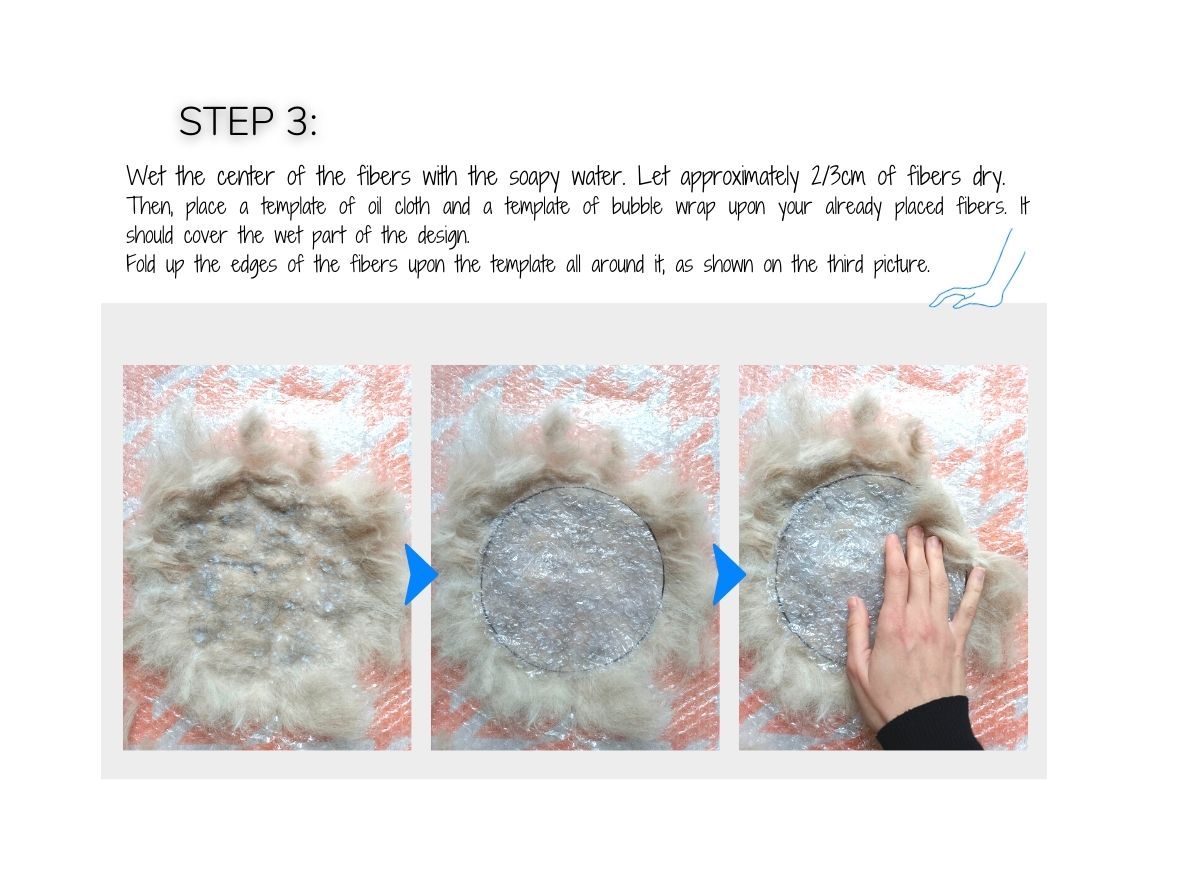 STEP 3:

Wet the center of the fibers with the soapy water. Let approximately 2/3cm of fibers dry. Then, place a template of oil cloth and a template of bubble wrap upon your already placed fibers. It should cover the wet part of the design.
Fold up the edges of the fibers upon the template all around it, as shown on the third picture.